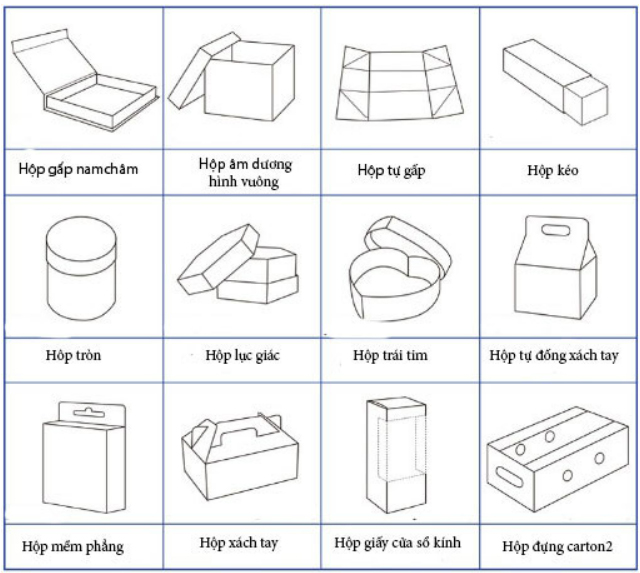 | Hộp gấp namchâm | Hộp âm dương hình vuông | Hộp tự gấp | Hộp kéo |
|---|---|---|---|
| Hộp tròn | Hộp lục giác | Hộp trái tim | Hộp tự đống xách tay |
| Hộp mềm phẳng | Hộp xách tay | Hộp giấy cửa sổ kính | Hộp đựng carton2 |